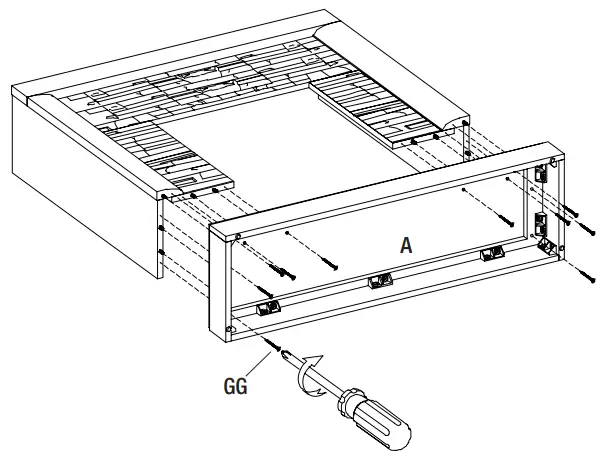 A

GG