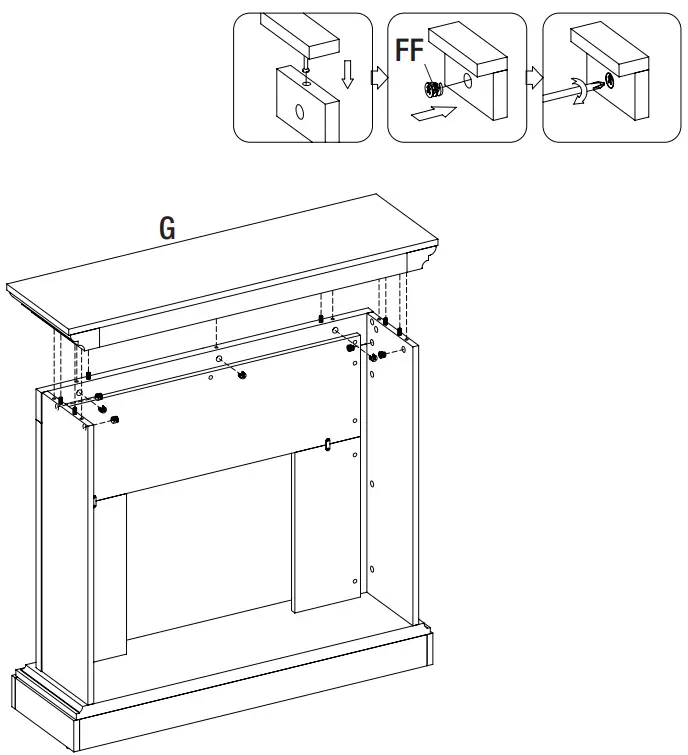 FF

G