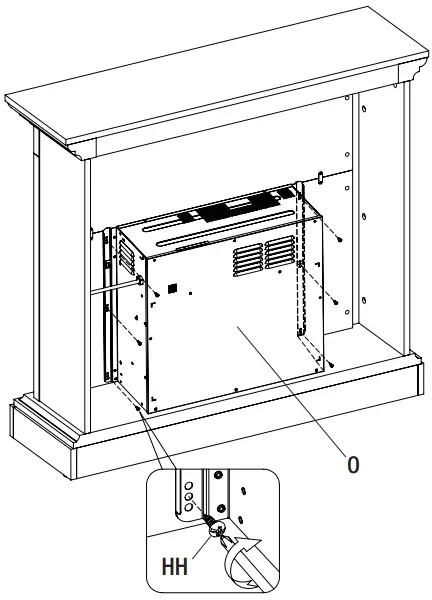 O

HH