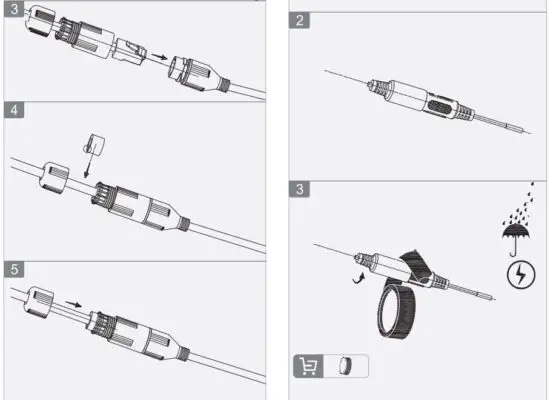 3

4

5

2

3