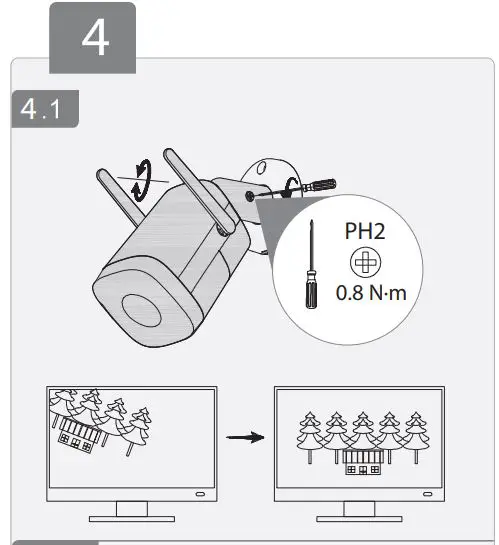 4

4.1

PH2

0.8 N·m