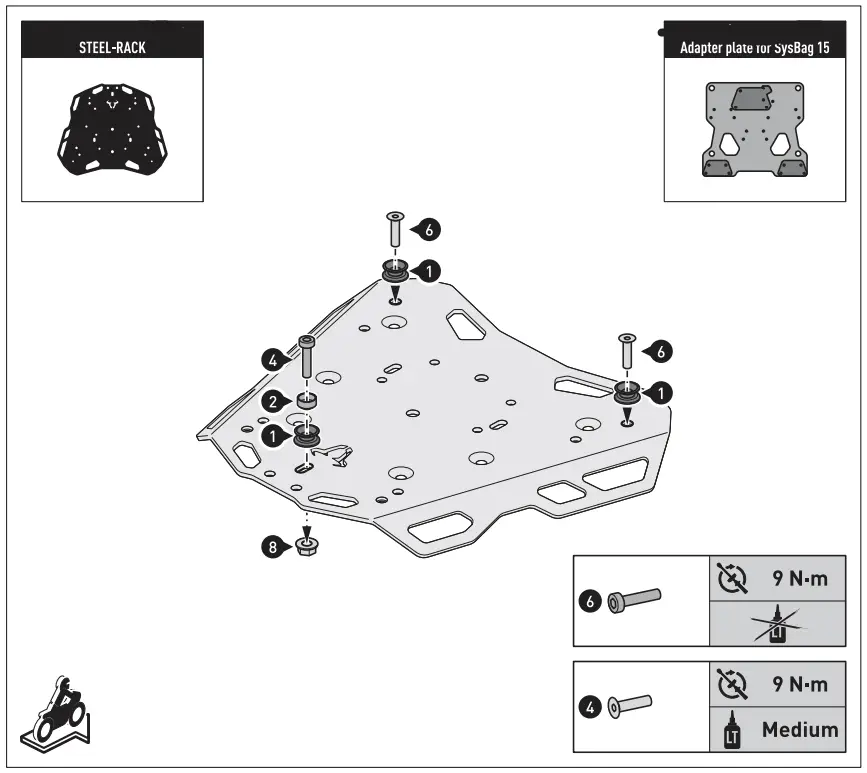 STEEL-RACK

Adapter plate for SysBag 15

6

1

4

6

2

1

1

8

6

9 N·m

LT

4

9 N·m

LT

Medium