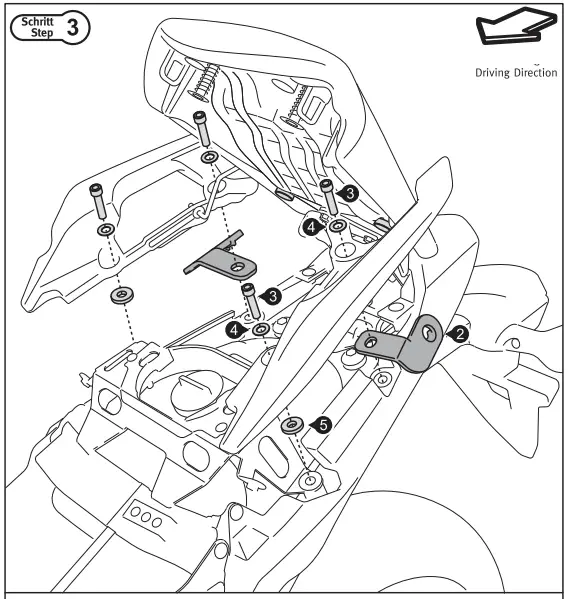 Schritt Step 3

Driving Direction

3
4
3
4
2
5