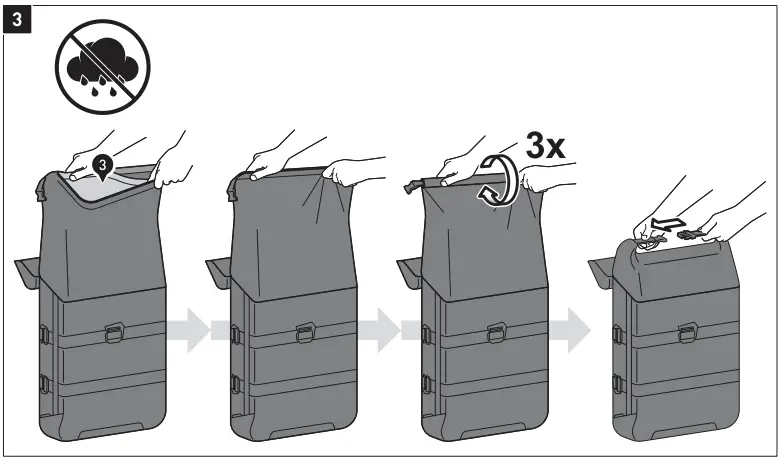 3

3

3x