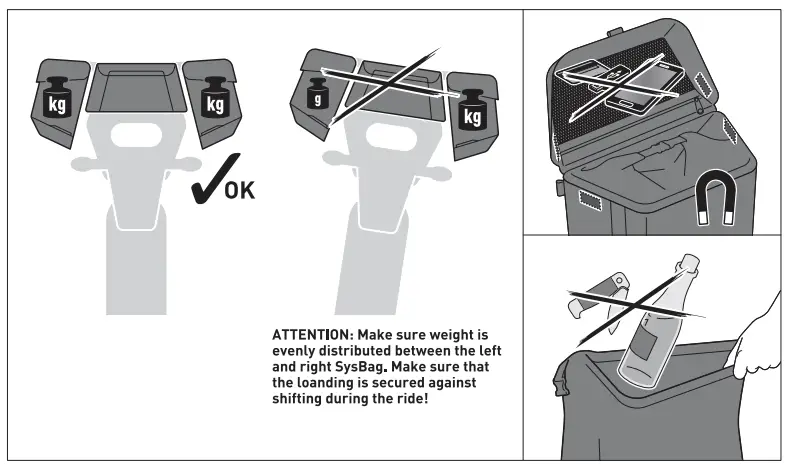 kg kg

OK

g kg

ATTENTION: Make sure weight is evenly distributed between the left and right SysBag. Make sure that the loanding is secured against shifting during the ride!