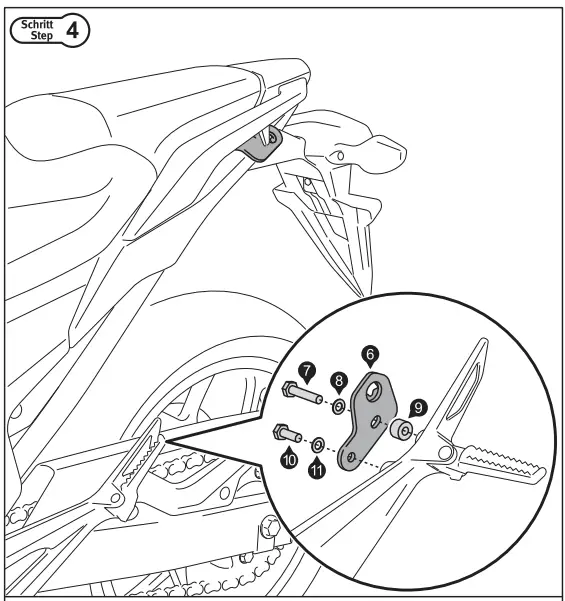 Schritt
Step 4

6
7
8
9
10
11