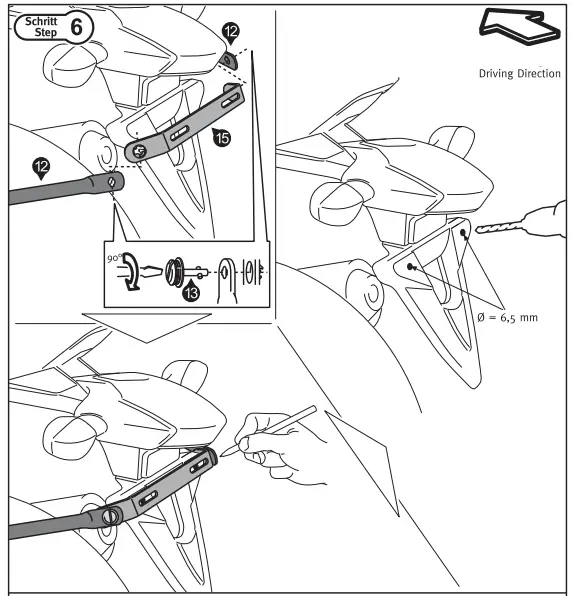 Schritt
Step 6

12

15

12

90°

13

Driving Direction

Ø = 6,5 mm