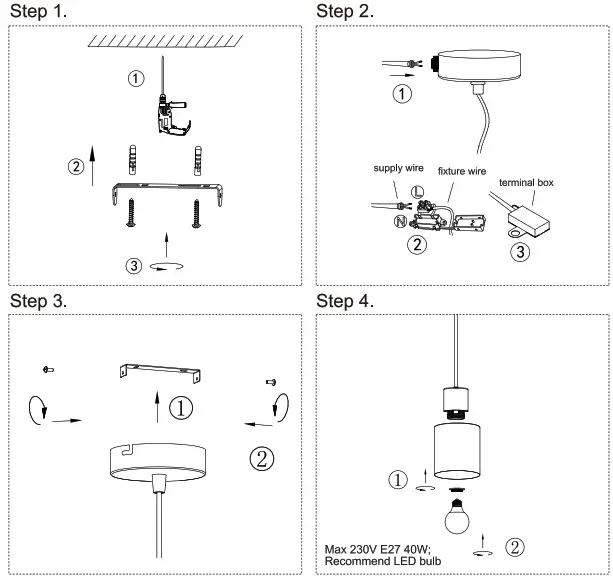 Step 1.

①

②

③

Step 2.

①

supply wire

fixture wire

terminal box

L

N

②

③

Step 3.

①

②

Step 4.

①

②

Max 230V E27 40W;
Recommend LED bulb