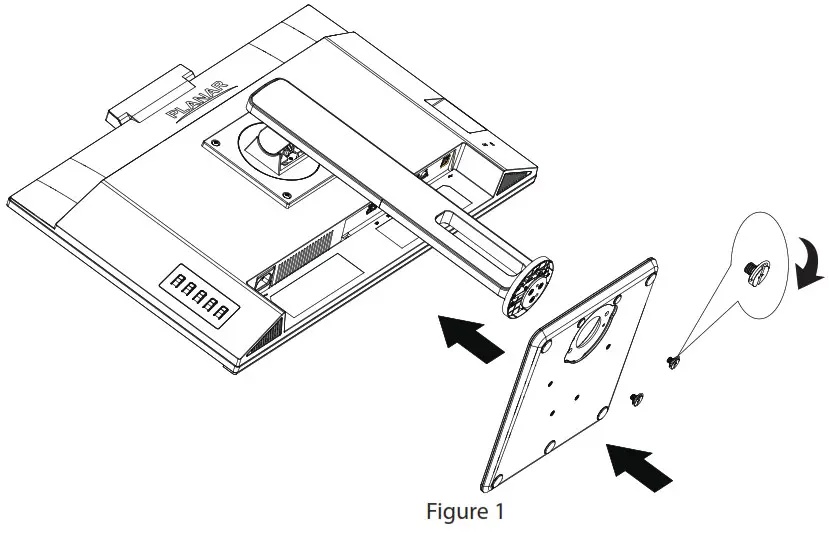 PLANAR

Figure 1