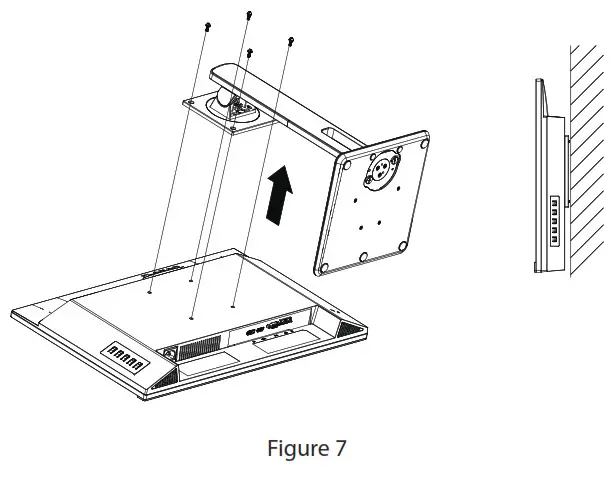 Figure 7