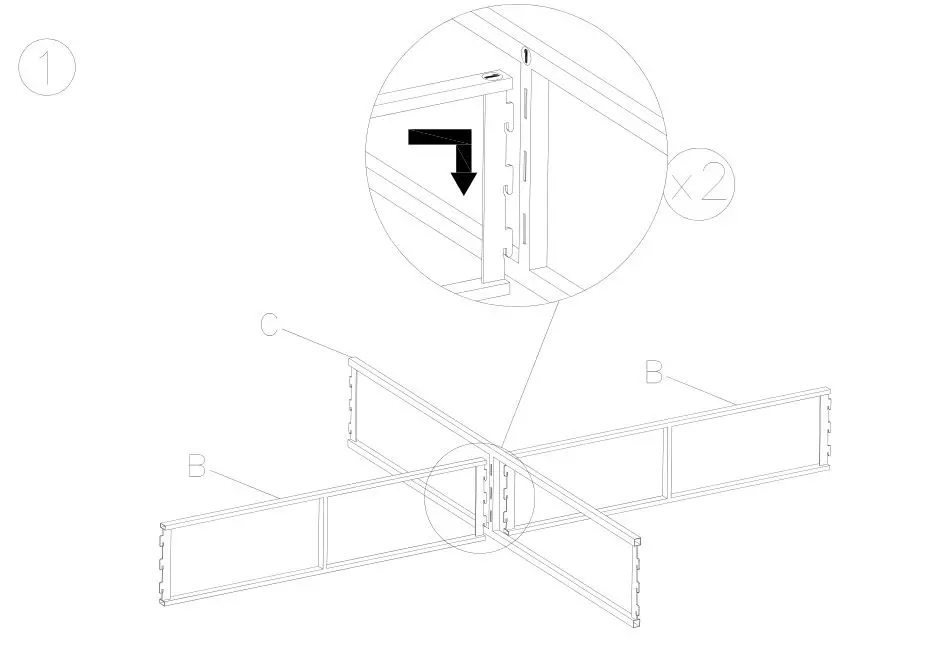 1

x2

C

B

B