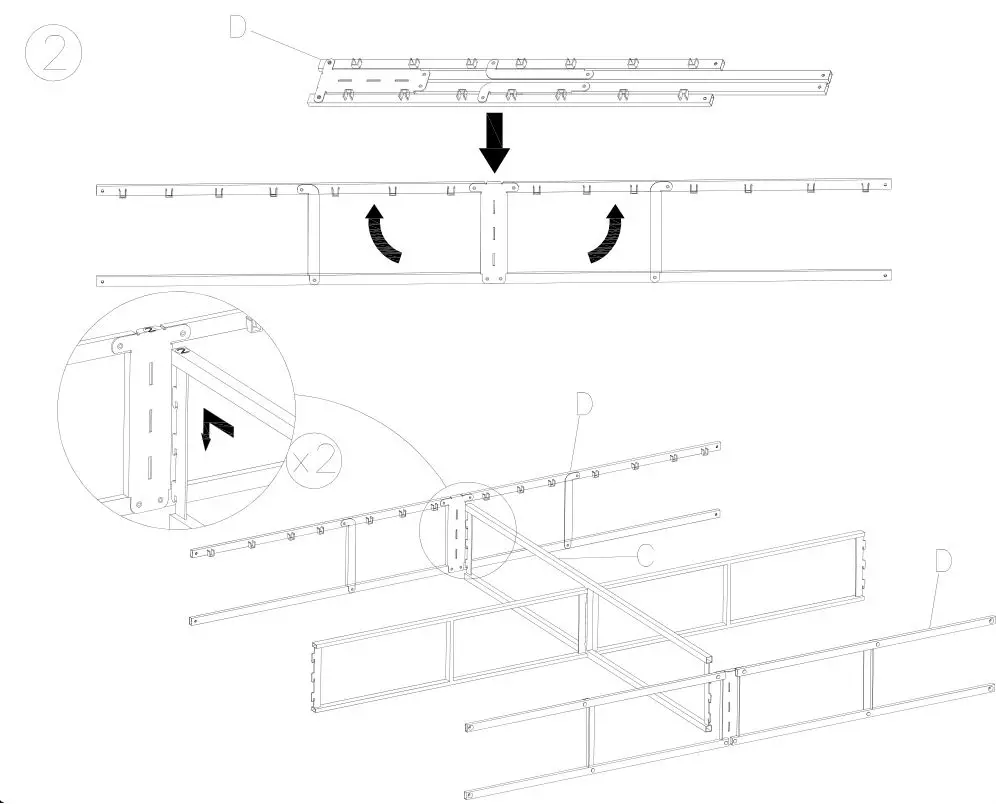 2

D

x2

D

C

D