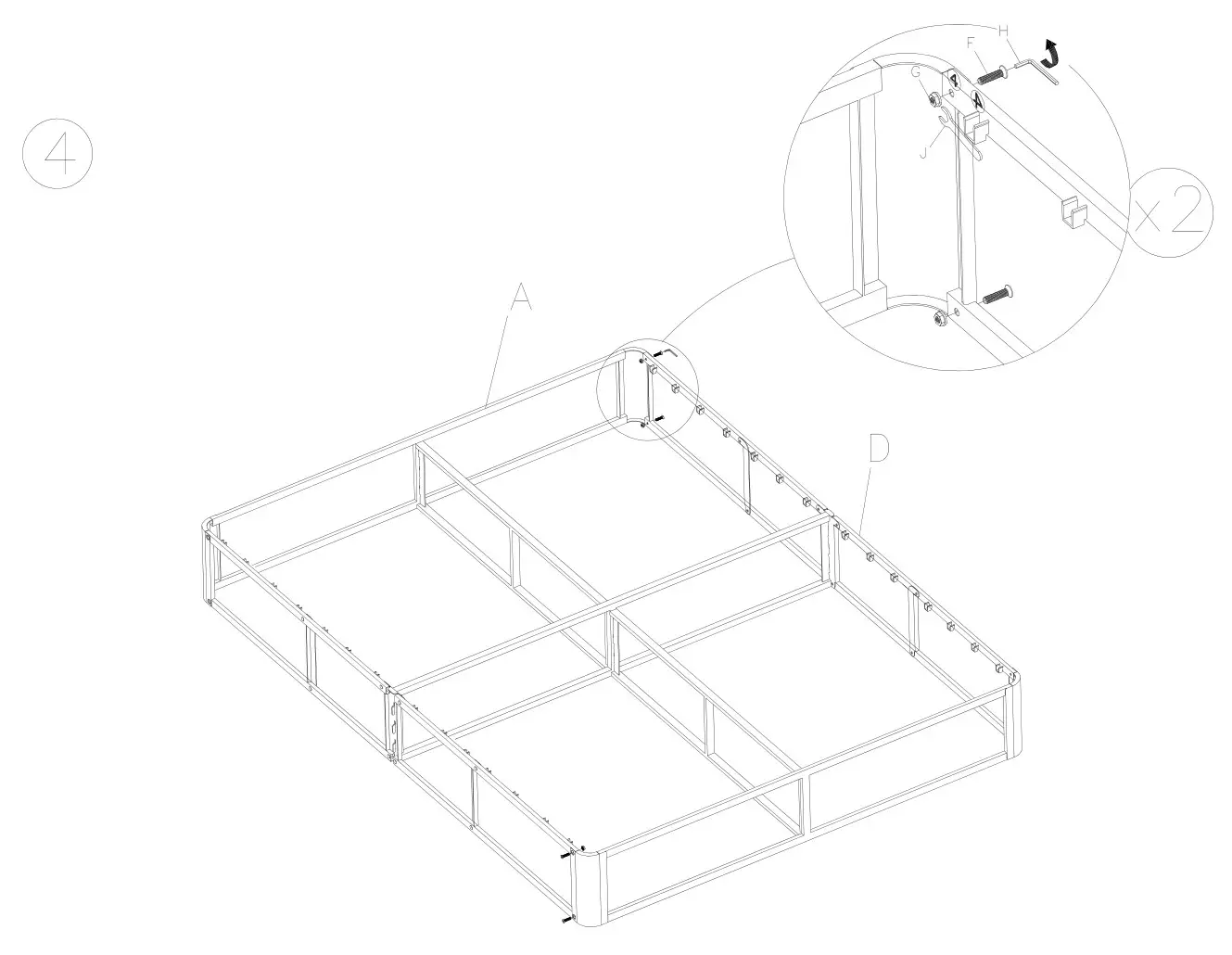 4

F

H

G

J

x2

A

D