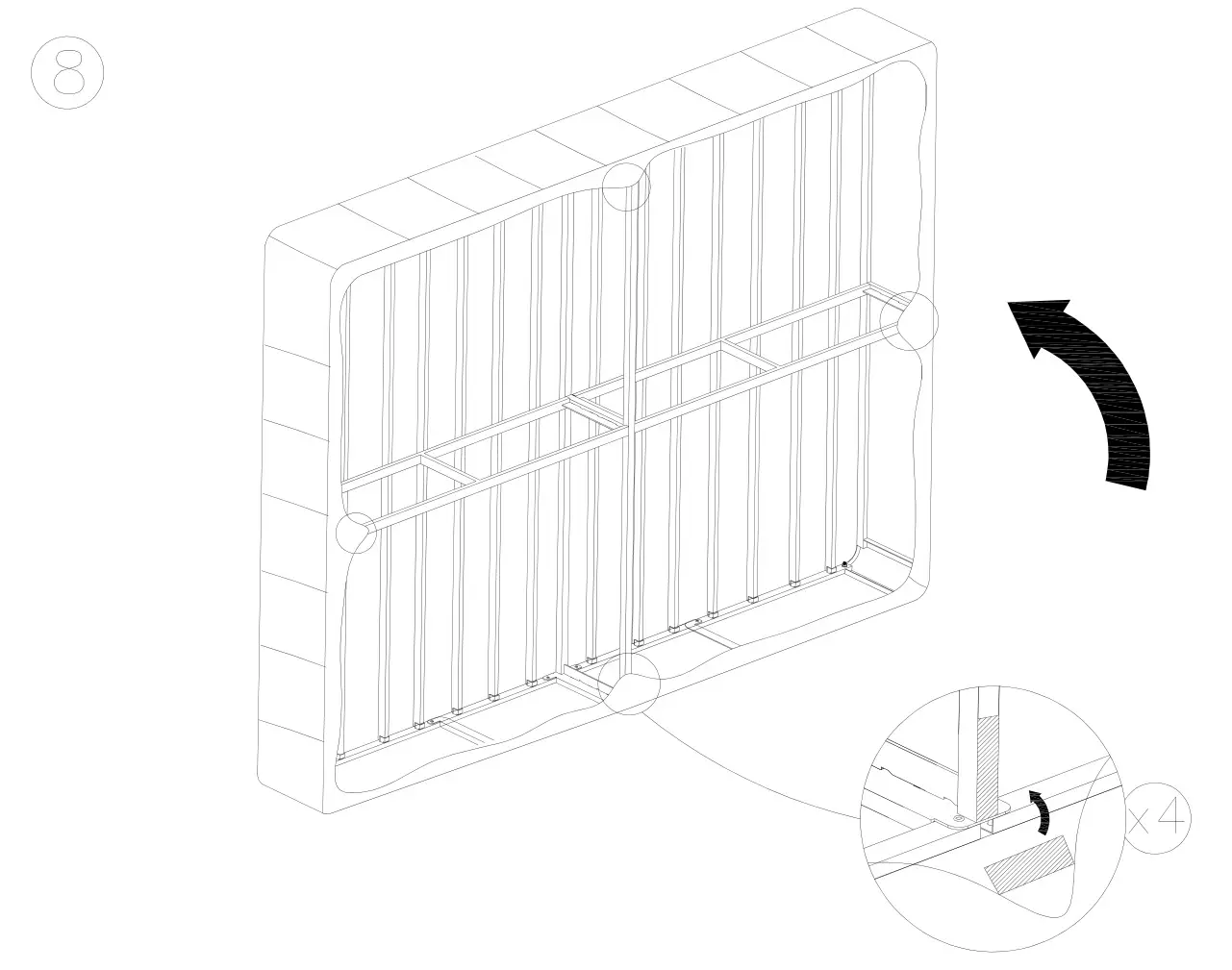 8

x4