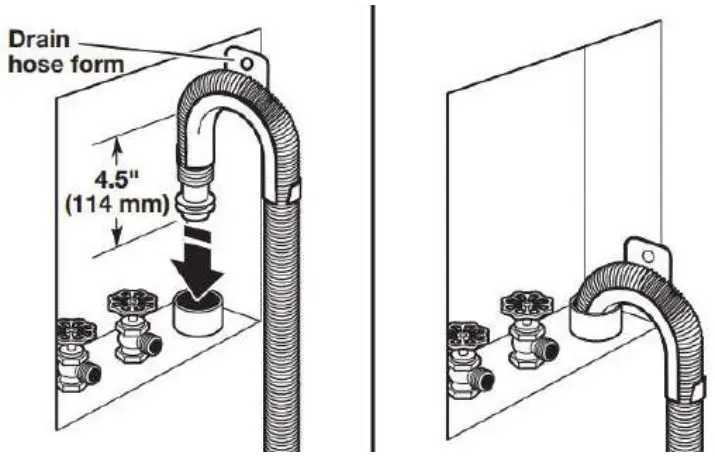 Drain hose form

4.5"
(114 mm)