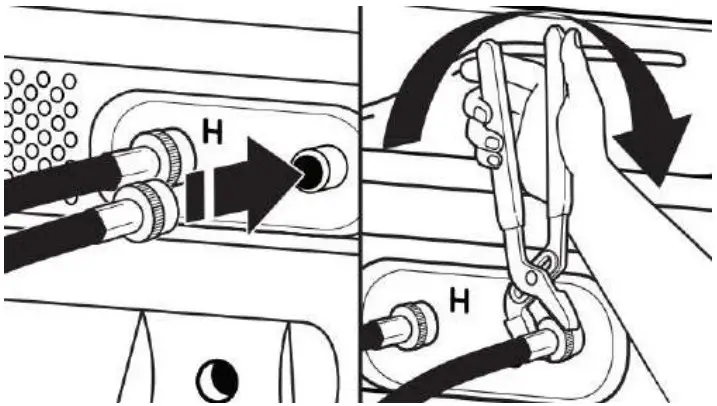 H

H