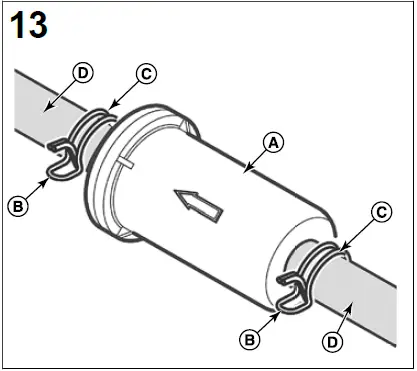 13

D

C

A

B

C

B

D