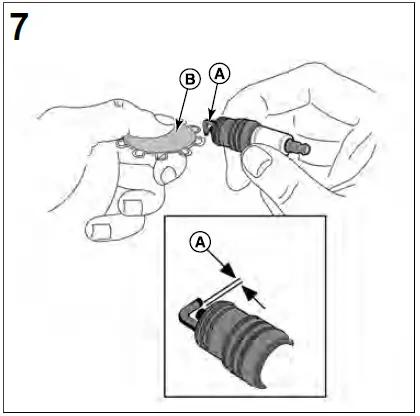 7

B

A

A