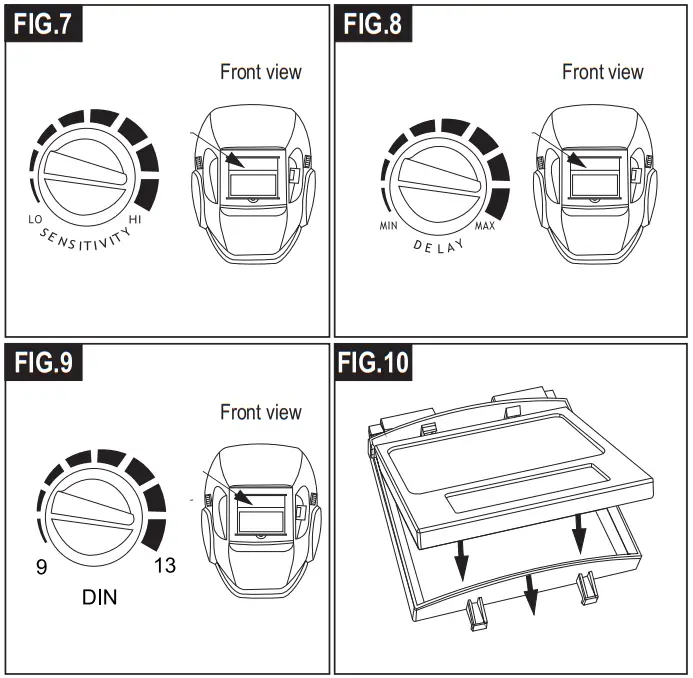 FIG.7

Front view

LO

HI

SENSITIVITY

FIG.8

Front view

MIN

MAX

DELAY

FIG.9

Front view

9

13

DIN

FIG.10