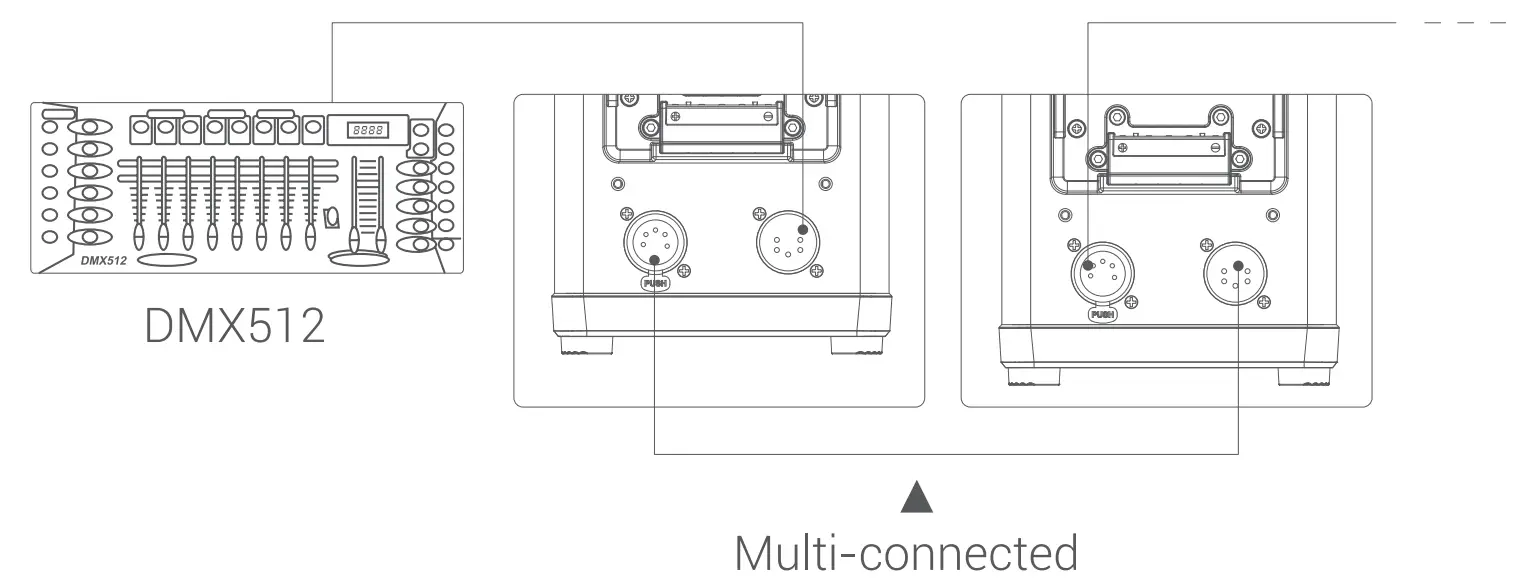 8888

DMX512

DMX512

PUSH

PUSH

Multi-connected