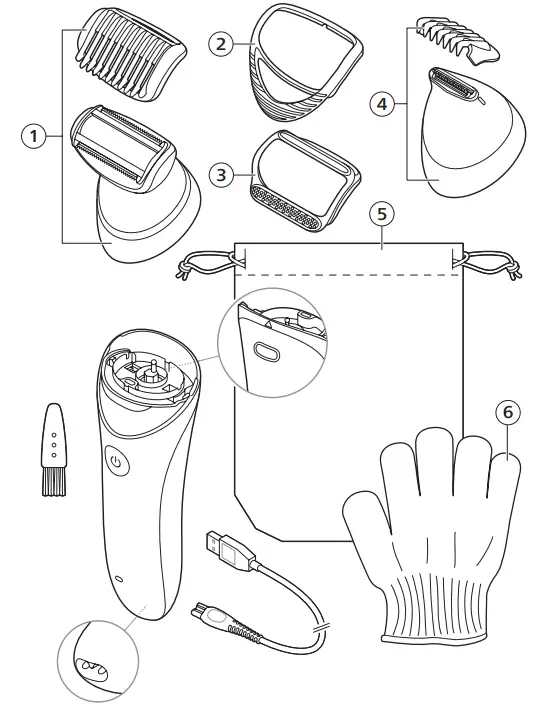 1
2
3
4
5
6