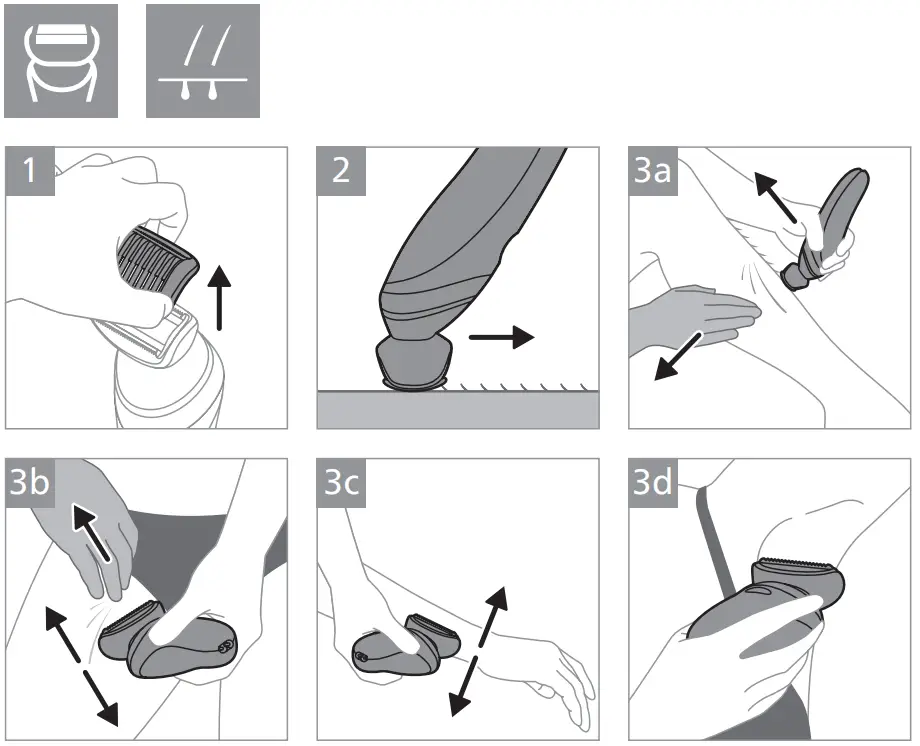 1

2

3a

3b

3c

3d