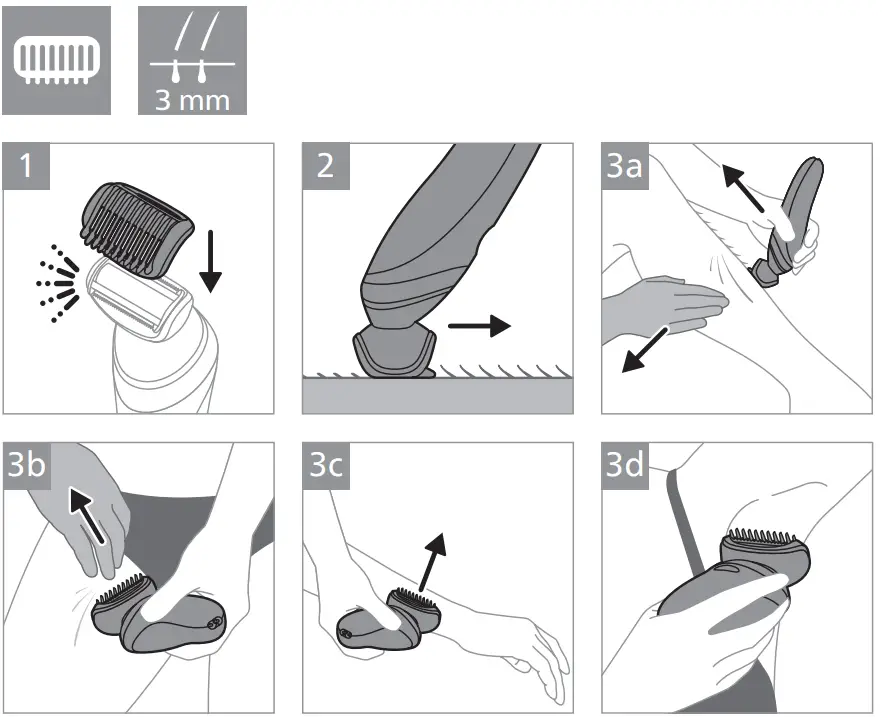 3 mm

1

2

3a

3b

3c

3d