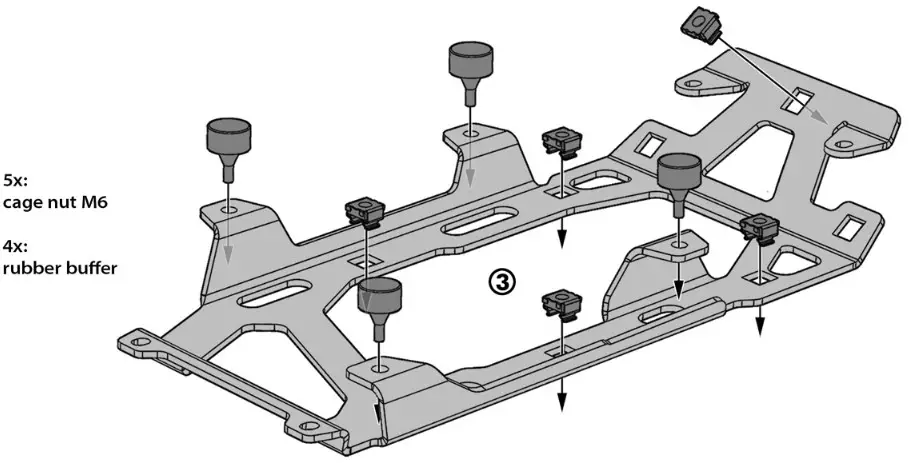 5x:
cage nut M6

4x:
rubber buffer

③