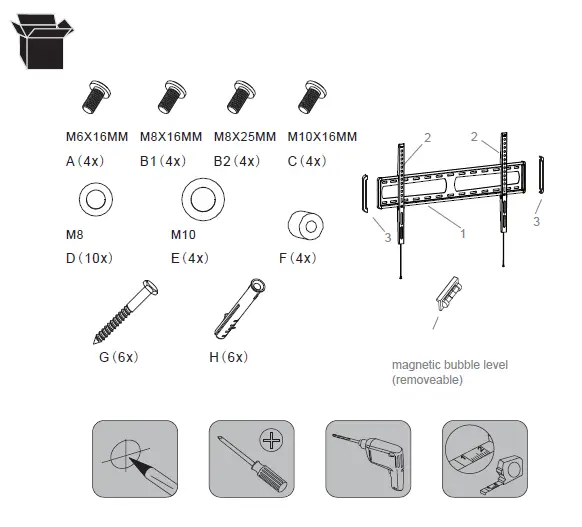 M6X16MM
A（4x）

M8X16MM
B1（4x）

M8X25MM
B2（4x）

M10X16MM
C（4x）

M8
D（10x）

M10
E（4x）

F（4x）

G（6x）

H（6x）

2
2
3
3
1

magnetic bubble level
(removeable)