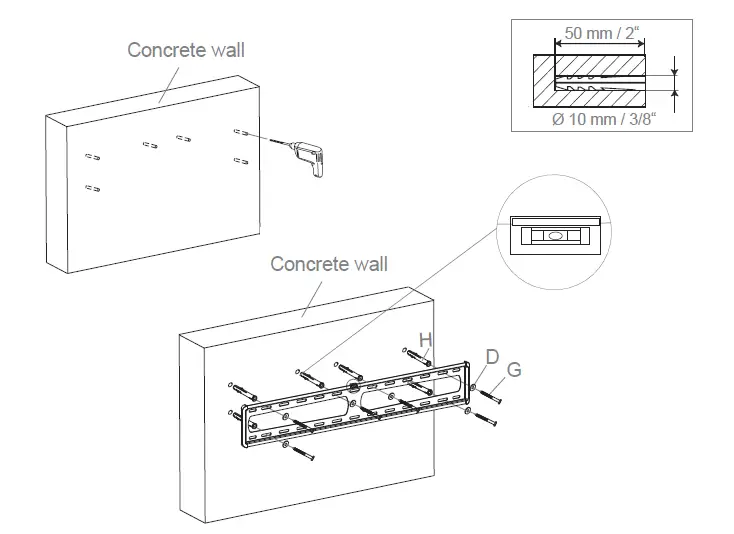 Concrete wall

50 mm / 2“

Ø 10 mm / 3/8“

Concrete wall

H

D

G