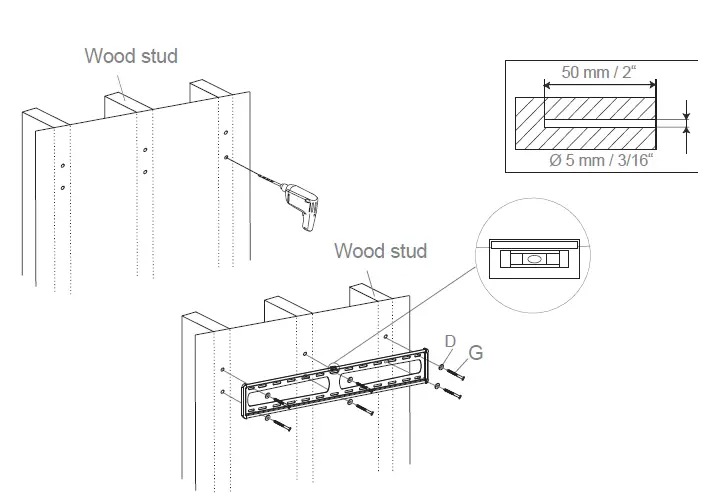 Wood stud

50 mm / 2“

Ø 5 mm / 3/16“

Wood stud

D

G