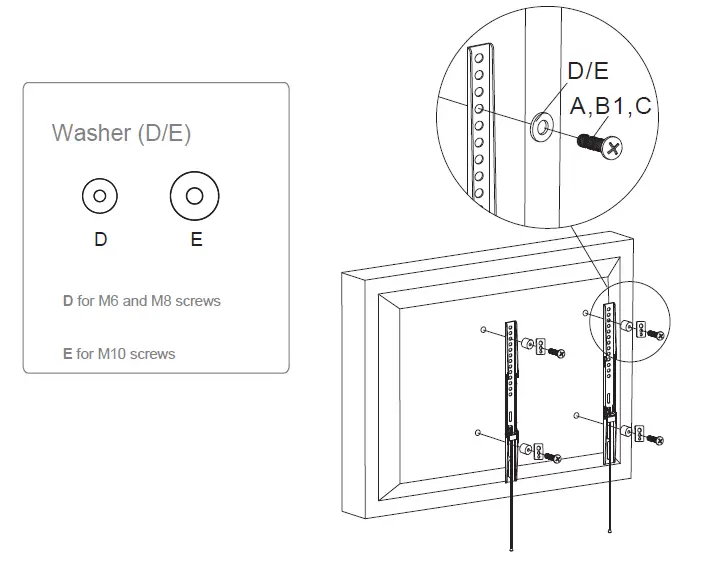 Washer (D/E)

D

E

D for M6 and M8 screws

E for M10 screws

D/E

A,B1,C