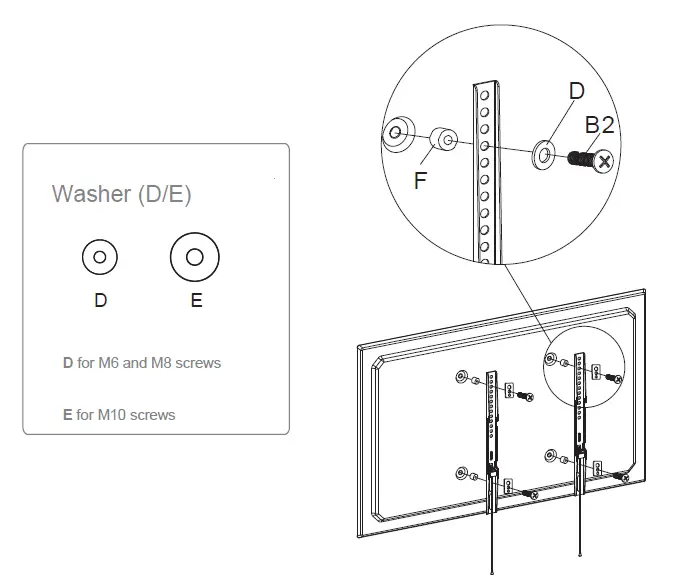 Washer (D/E)

D E

D for M6 and M8 screws

E for M10 screws

D
B2
F