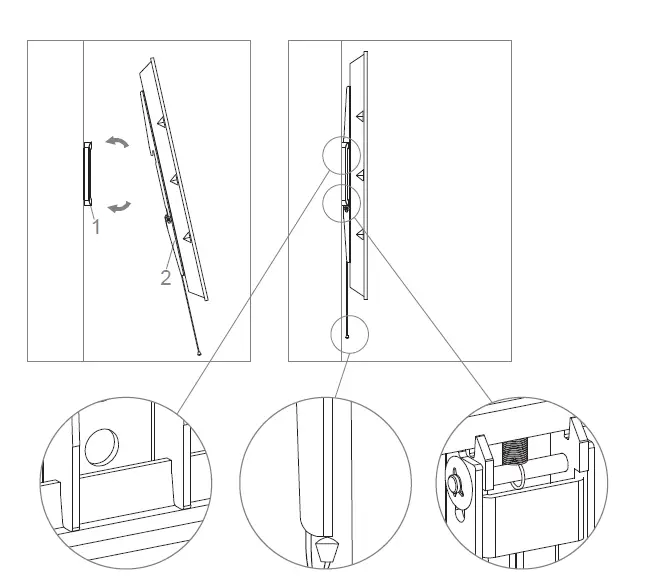 1

2