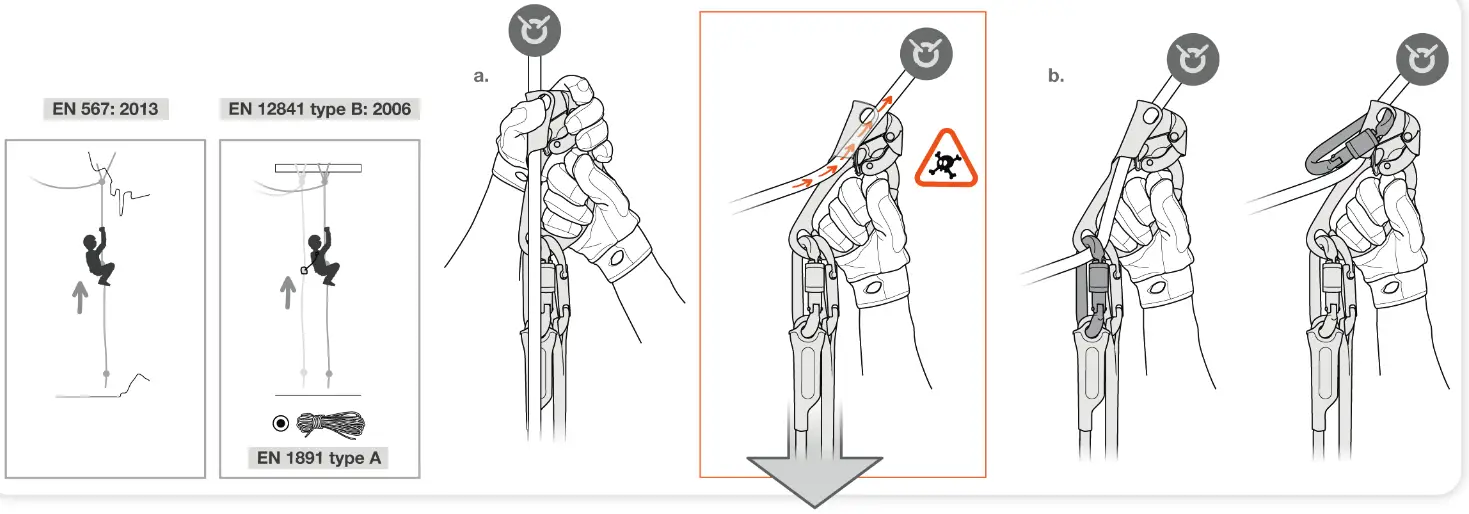 EN 567: 2013

EN 12841 type B: 2006

EN 1891 type A

a.

b.