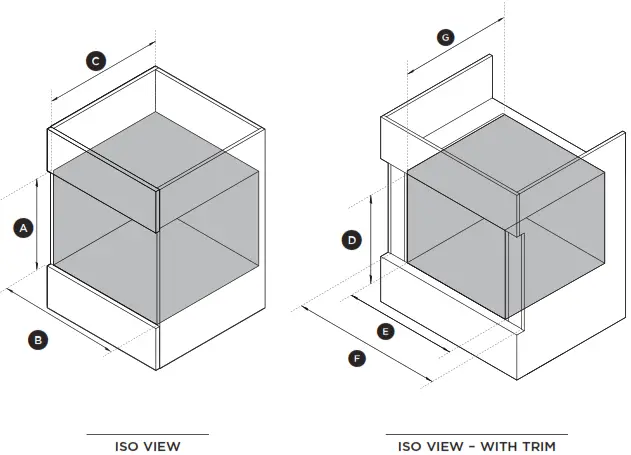 C

A

B

ISO VIEW

G

D

E

F

ISO VIEW – WITH TRIM