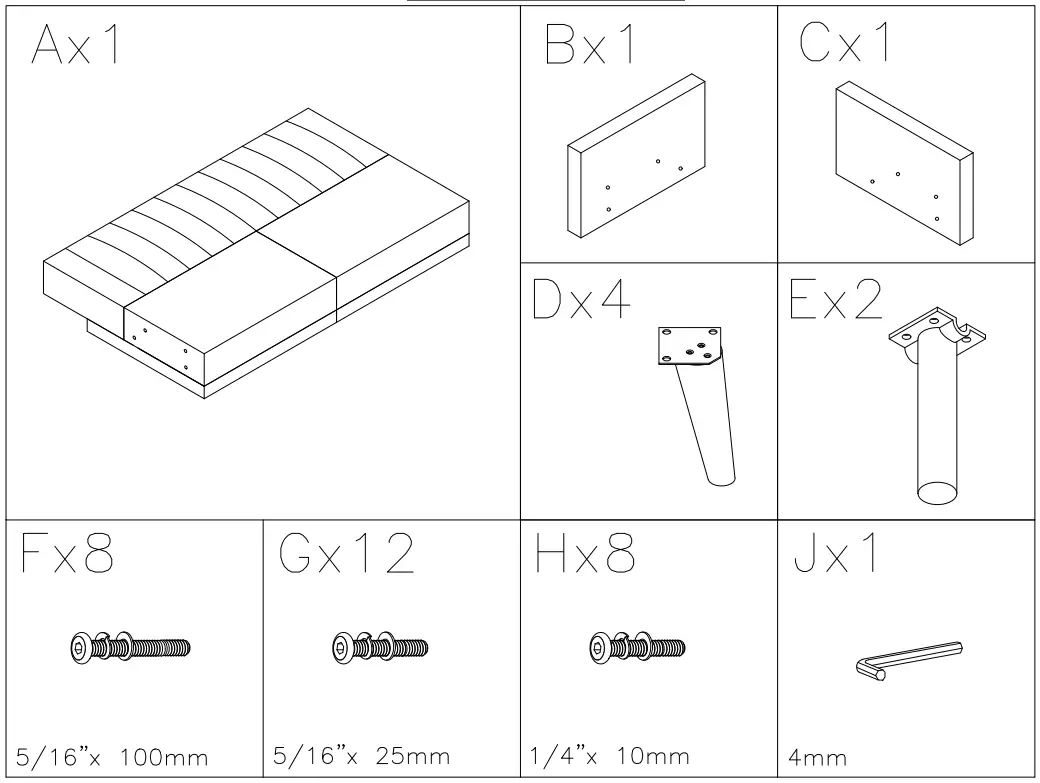 Ax1

Bx1

Cx1

Dx4

Ex2

Fx8

5/16"x 100mm

Gx12

5/16"x 25mm

Hx8

1/4"x 10mm

Jx1

4mm