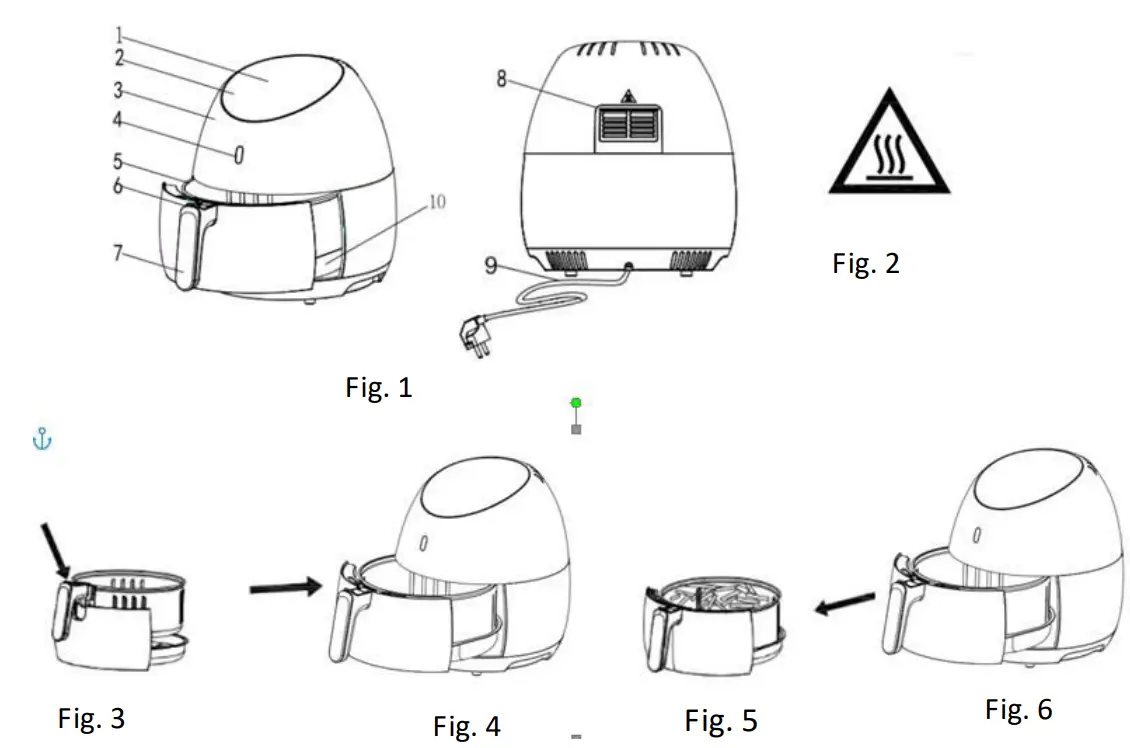 1
2
3
4
5
6
7
10

8
9

Fig. 2

Fig. 1

Fig. 3

Fig. 4

Fig. 5

Fig. 6