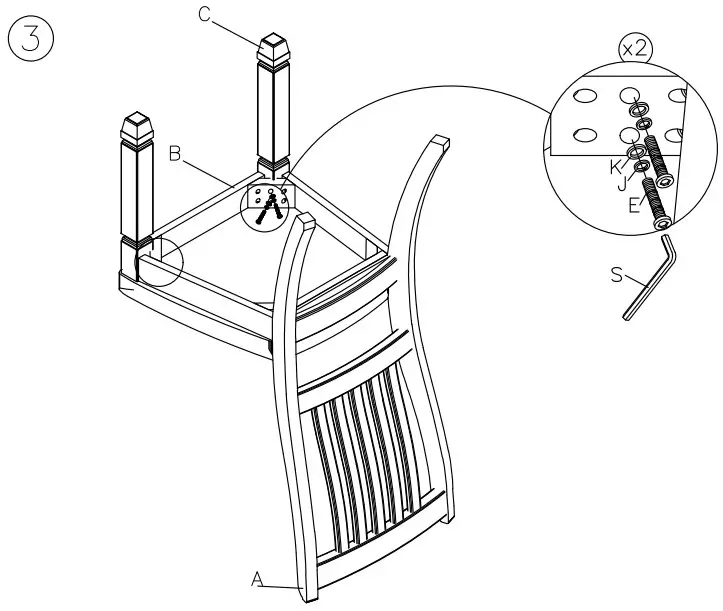 3
C
B
x2
K
J
E
S
A