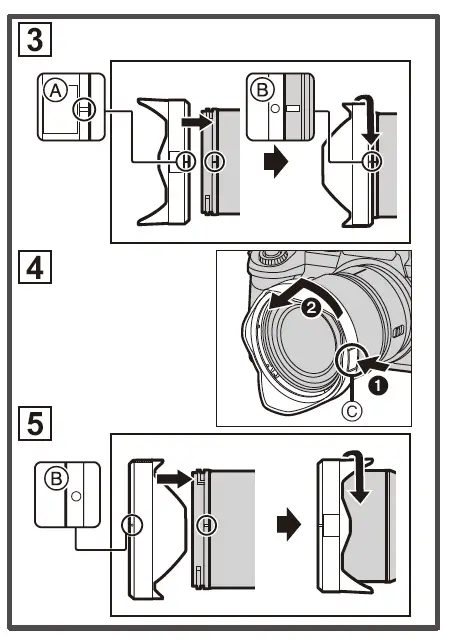 3
A
B
4
2
1
C
5
B