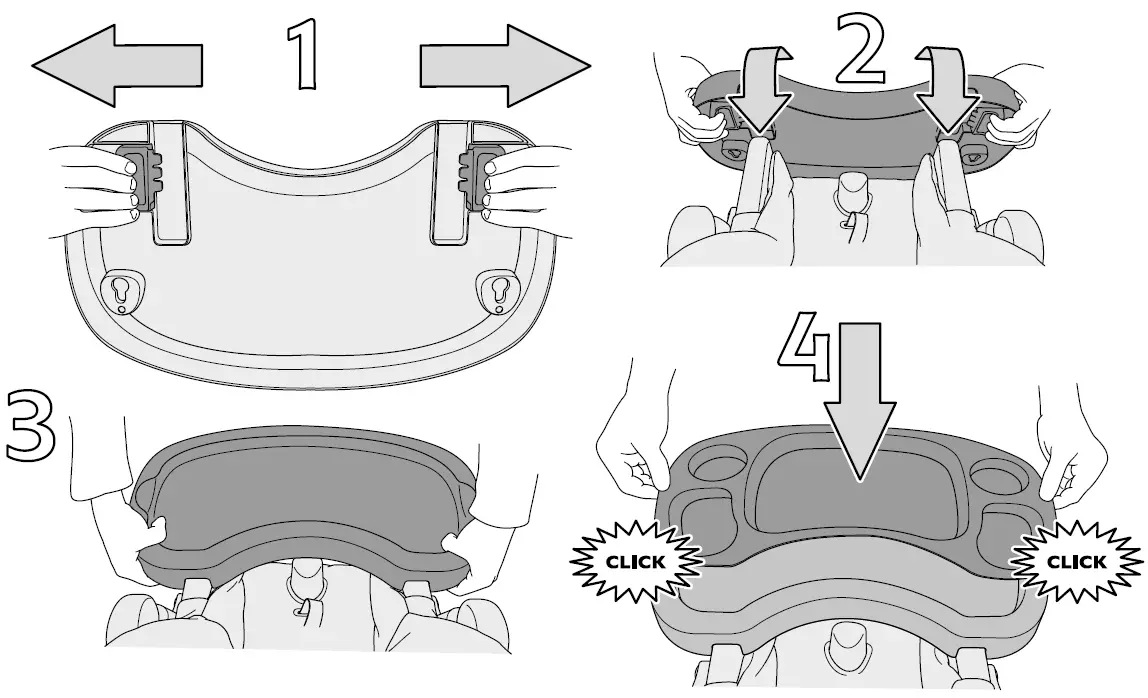 1

2

3

4

CLICK

CLICK