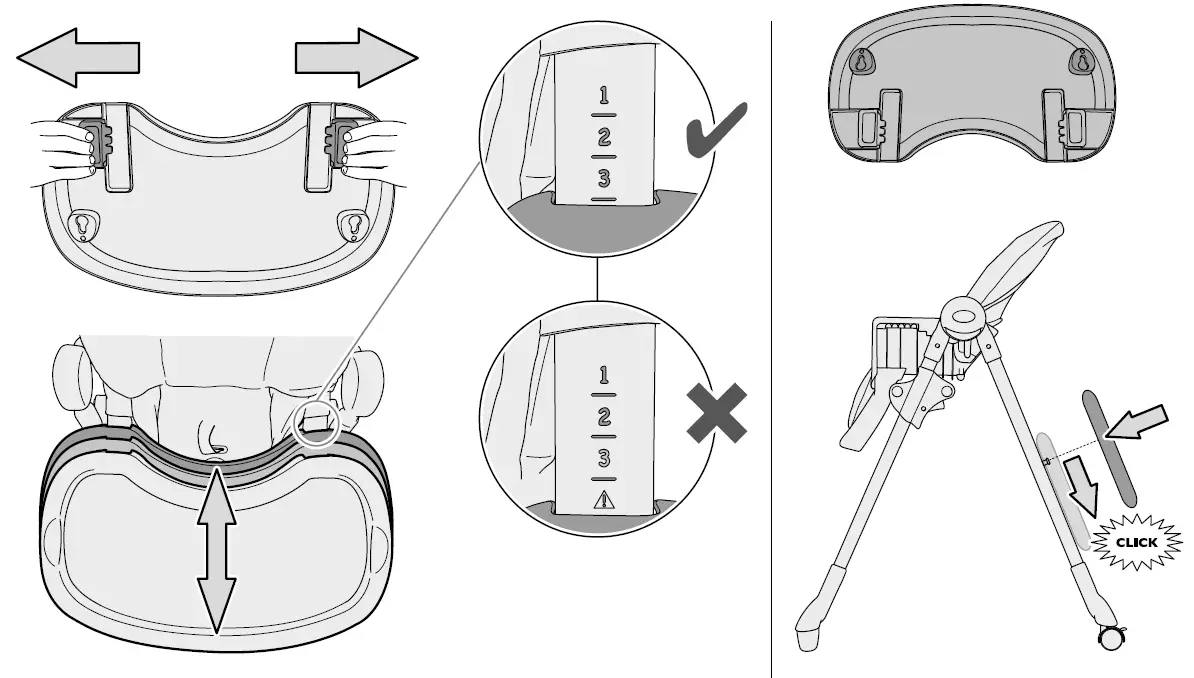 1
2
3

1
2
3

CLICK