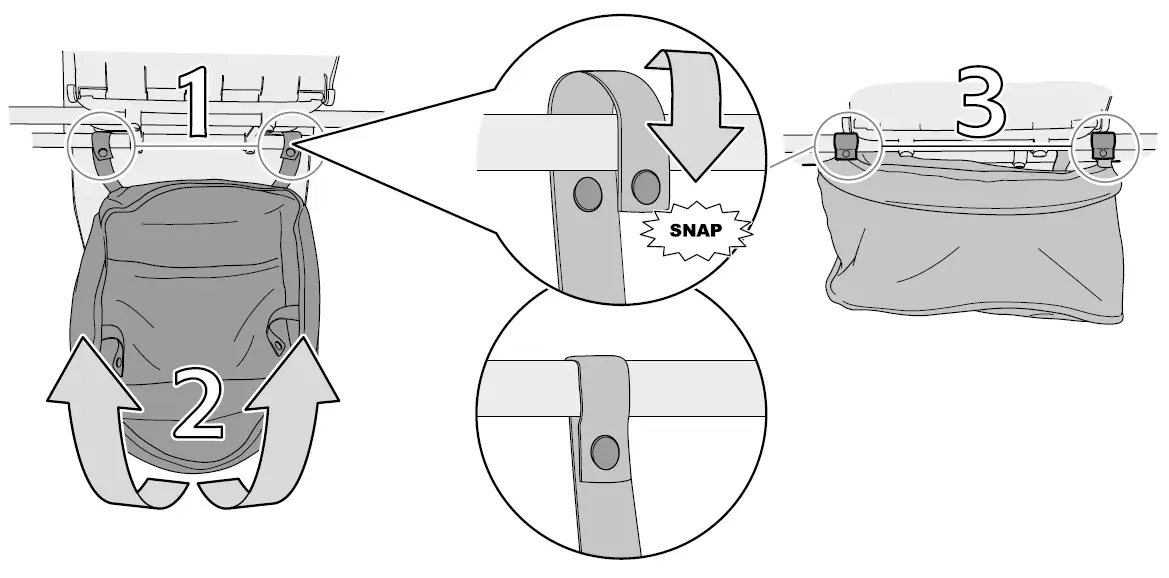 1

2

SNAP

3