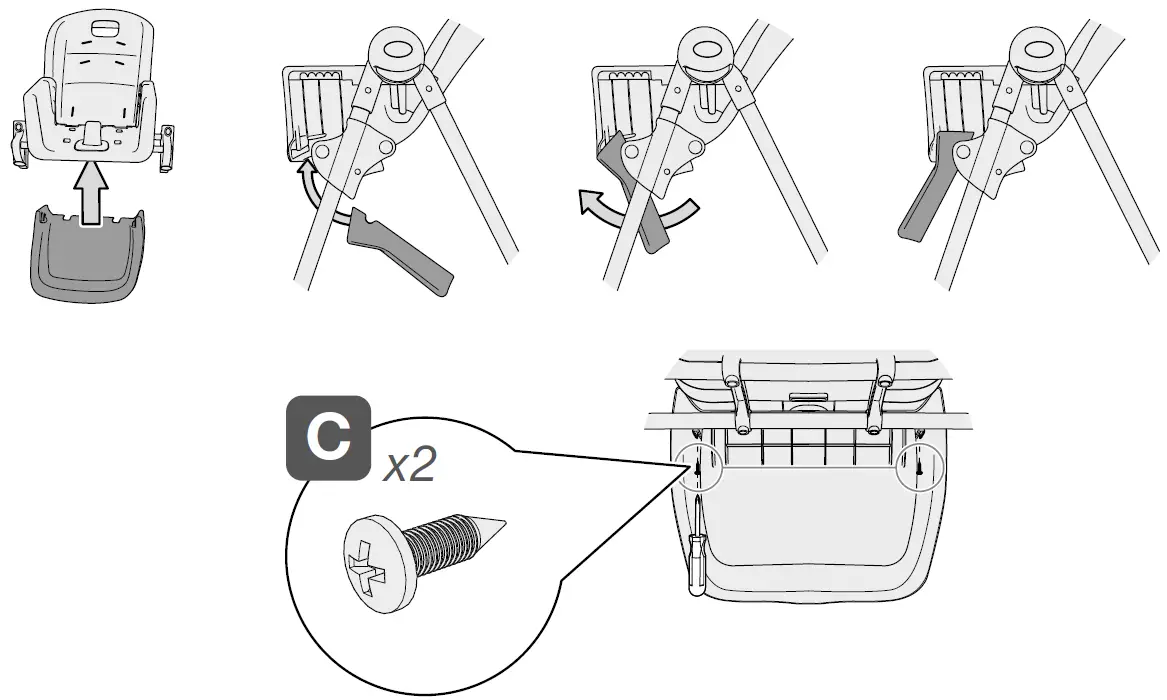 C
x2