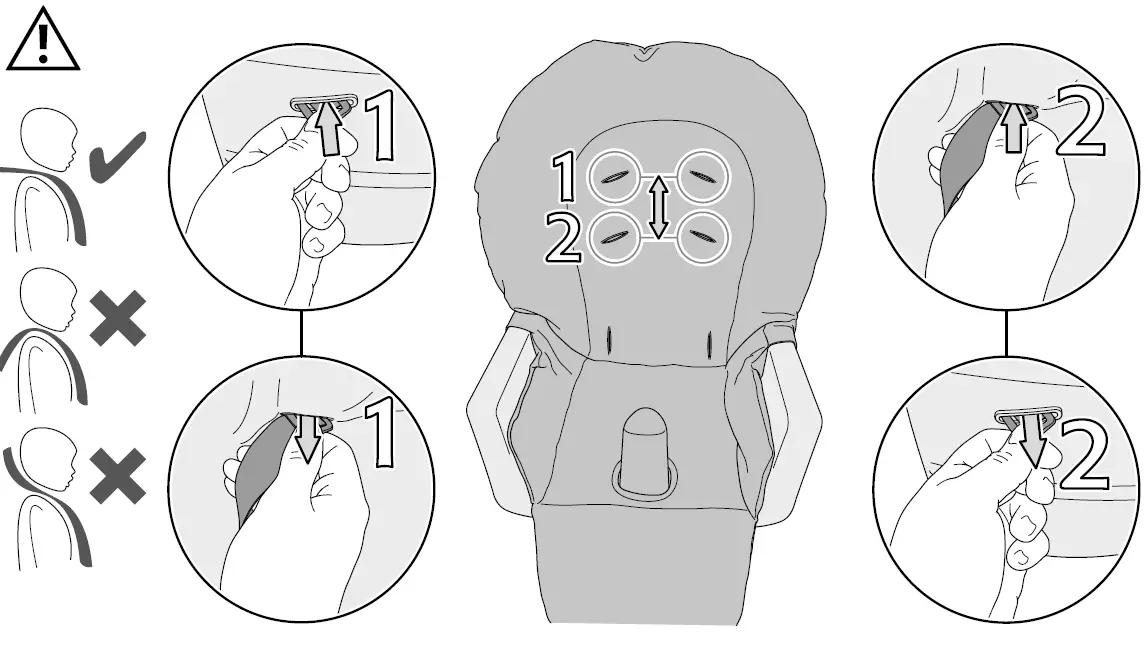 1
1
1
2
2
2