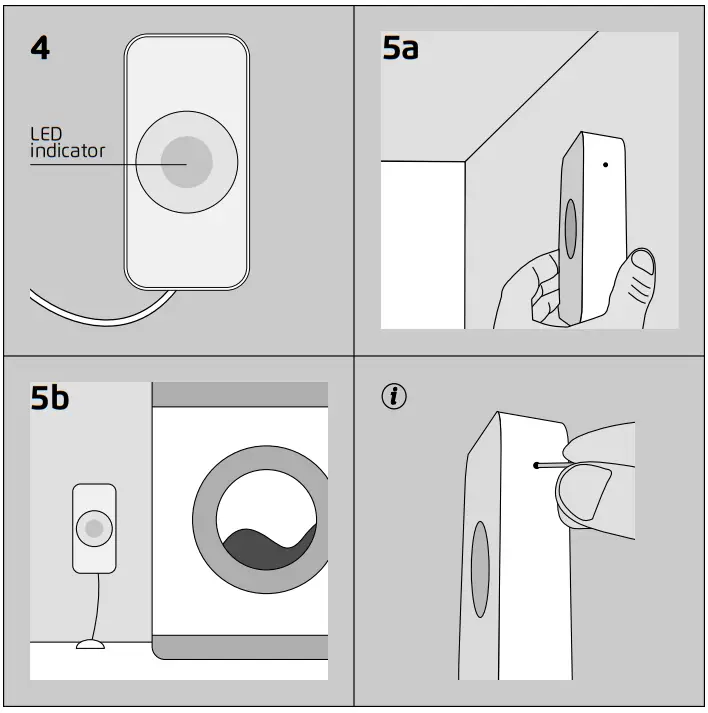 4

LED indicator

5a

5b

i