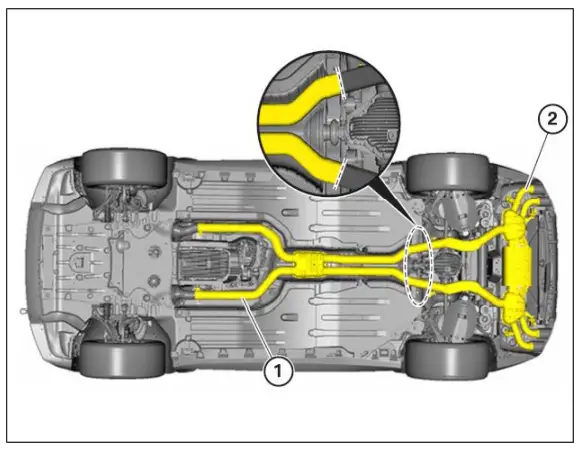 2

1