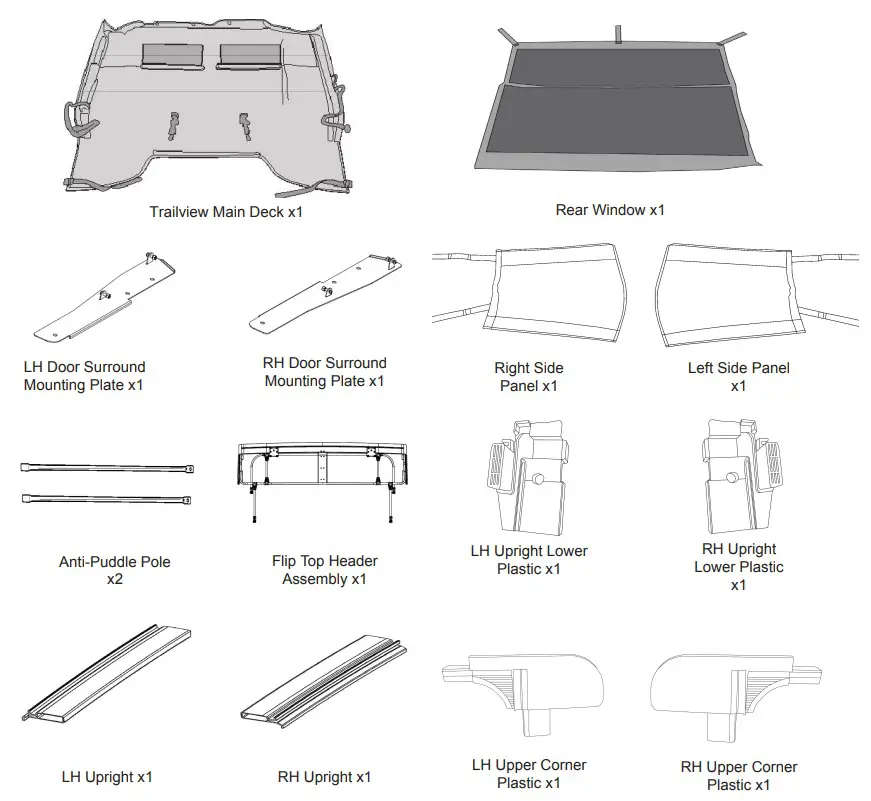 Trailview Main Deck x1

Rear Window x1

LH Door Surround Mounting Plate x1

RH Door Surround Mounting Plate x1

Right Side Panel x1

Left Side Panel x1

Anti-Puddle Pole x2

Flip Top Header Assembly x1

LH Upright Lower Plastic x1

RH Upright Lower Plastic x1

LH Upright x1

RH Upright x1

LH Upper Corner Plastic x1

RH Upper Corner Plastic x1