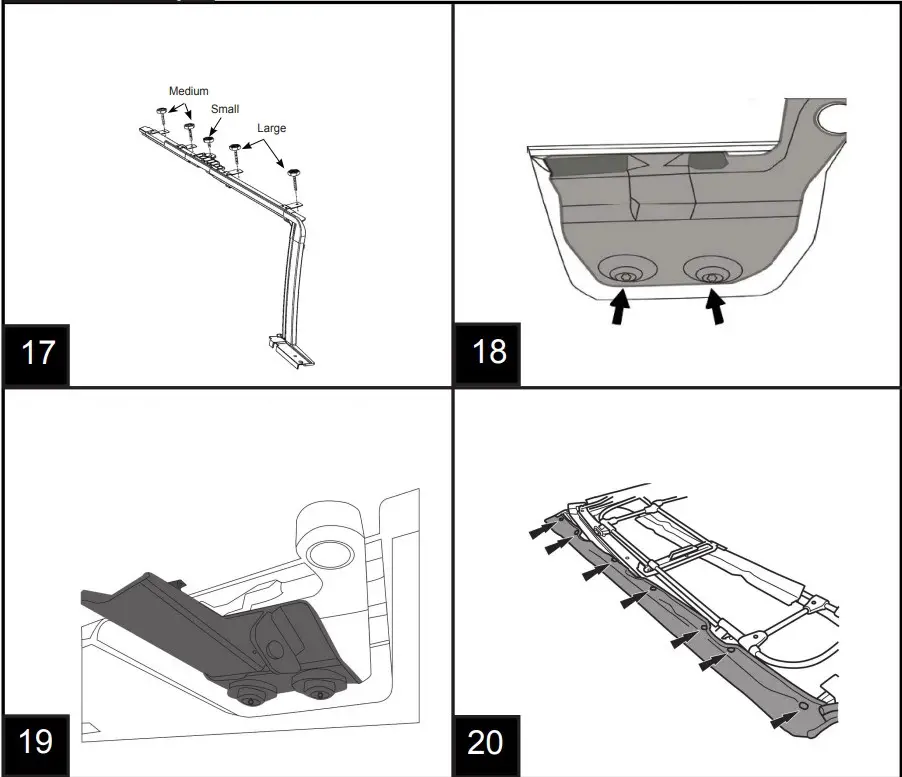 Medium
Small
Large
17

18

19

20