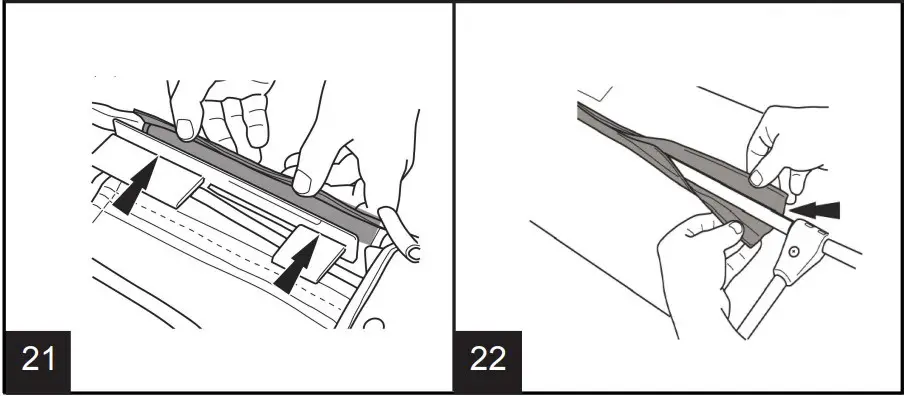 21

22